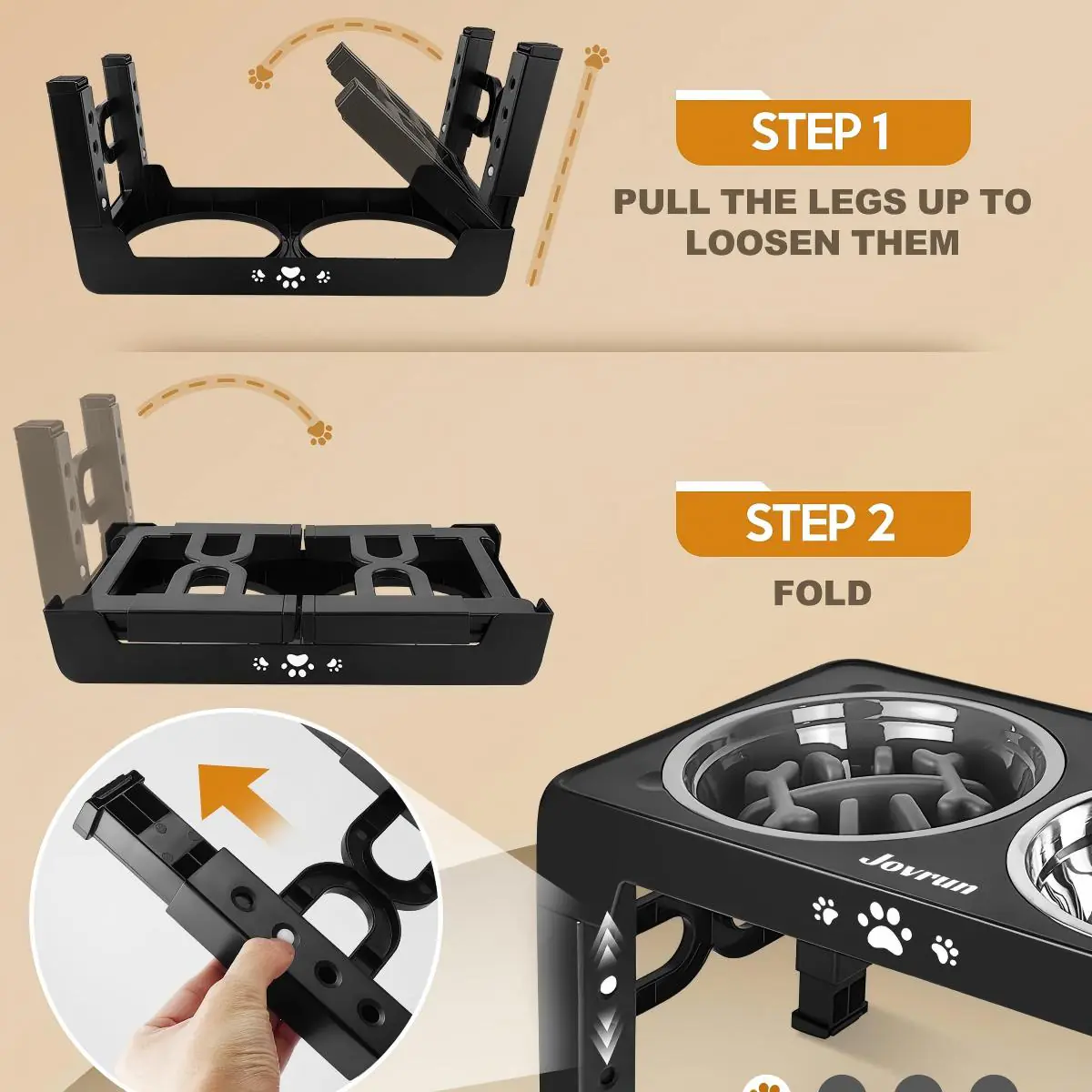 STEP 1

PULL THE LEGS UP TO LOOSEN THEM

STEP 2

FOLD

Jovrun