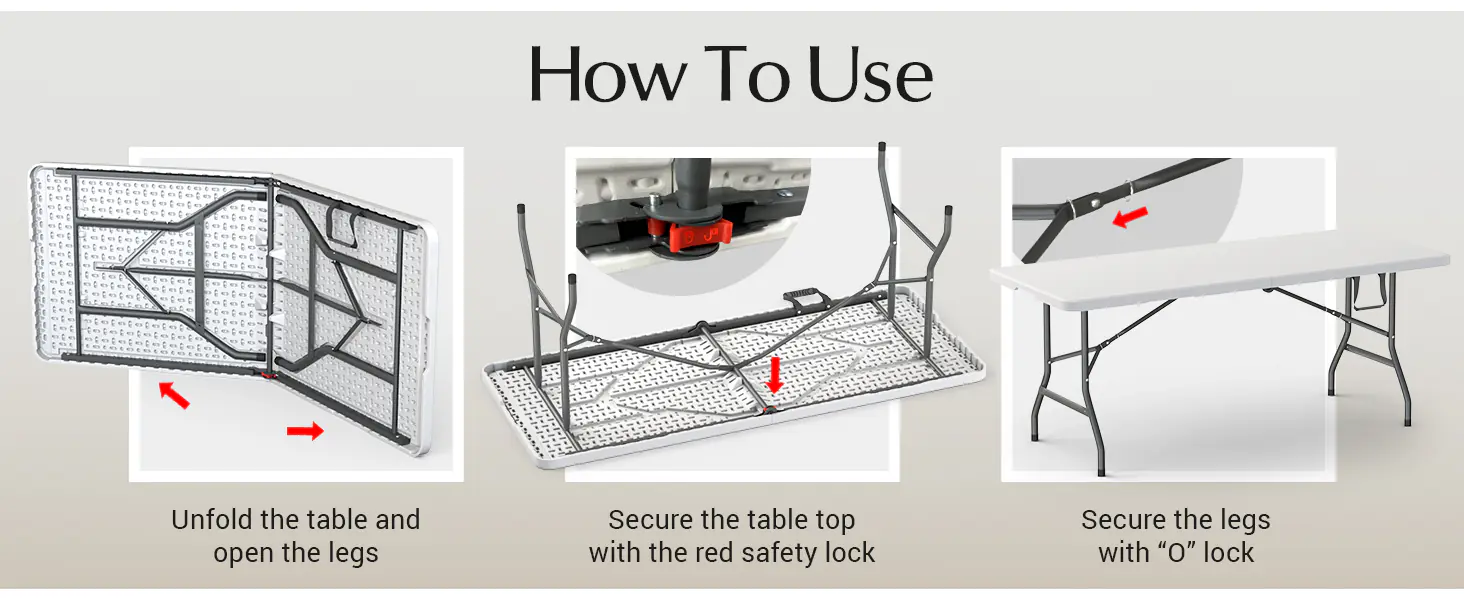 How To Use

Unfold the table and open the legs

Secure the table top with the red safety lock

Secure the legs with “O” lock