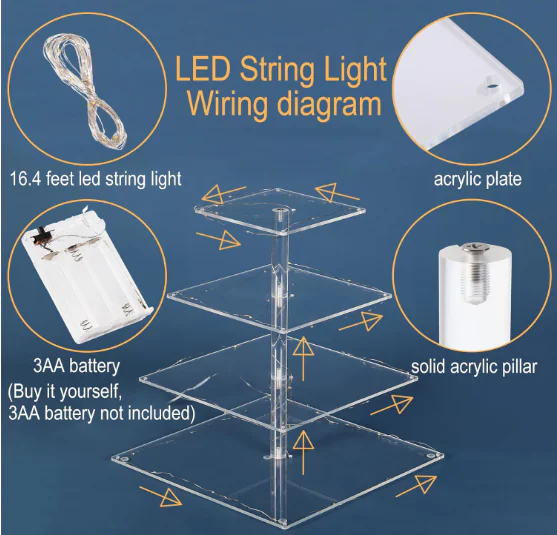 LED String Light
Wiring diagram

16.4 feet led string light

acrylic plate

3AA battery
(Buy it yourself,
3AA battery not included)

solid acrylic pillar