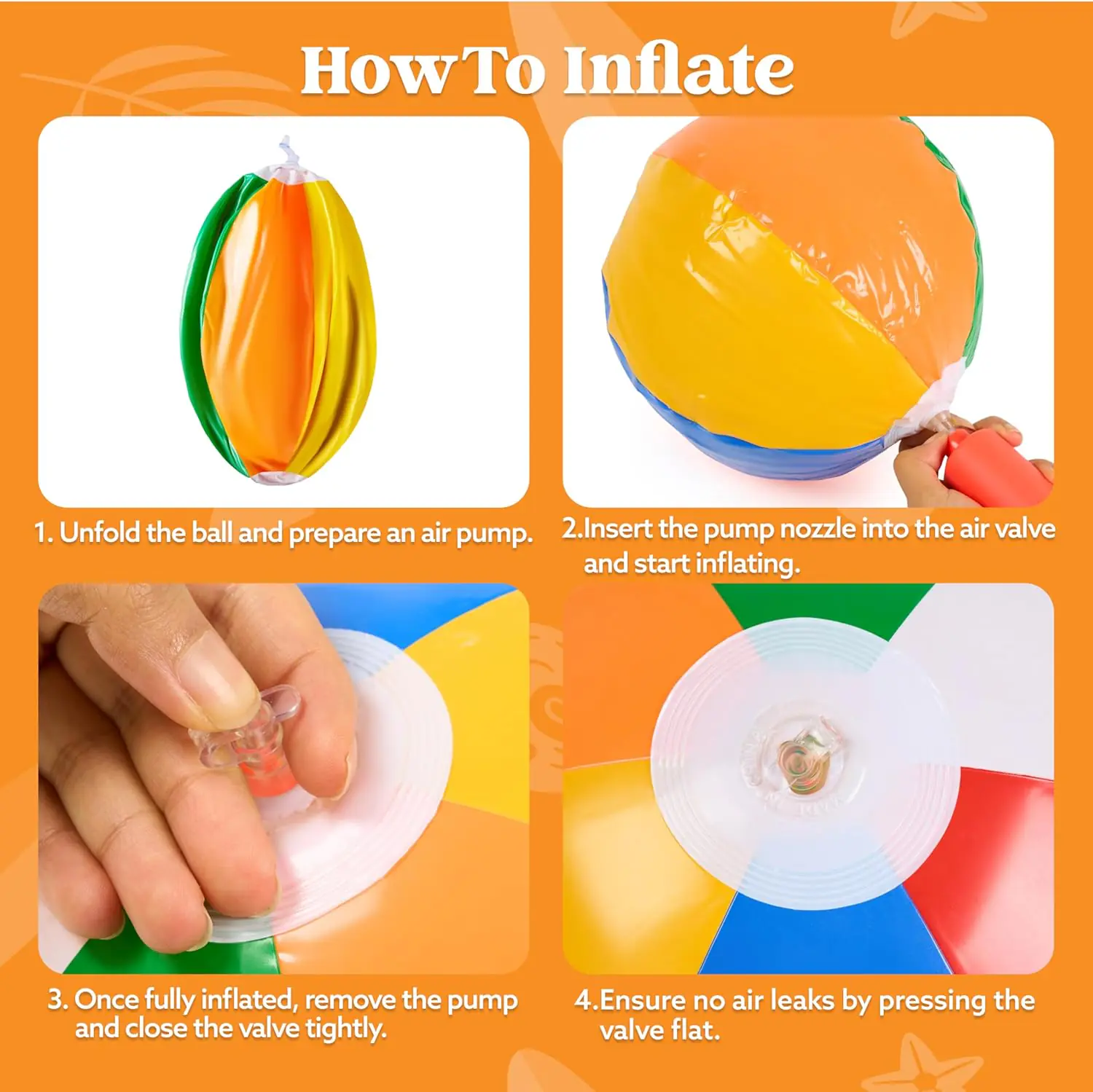 How To Inflate

1. Unfold the ball and prepare an air pump.

2.Insert the pump nozzle into the air valve and start inflating.

3. Once fully inflated, remove the pump and close the valve tightly.

4.Ensure no air leaks by pressing the valve flat.