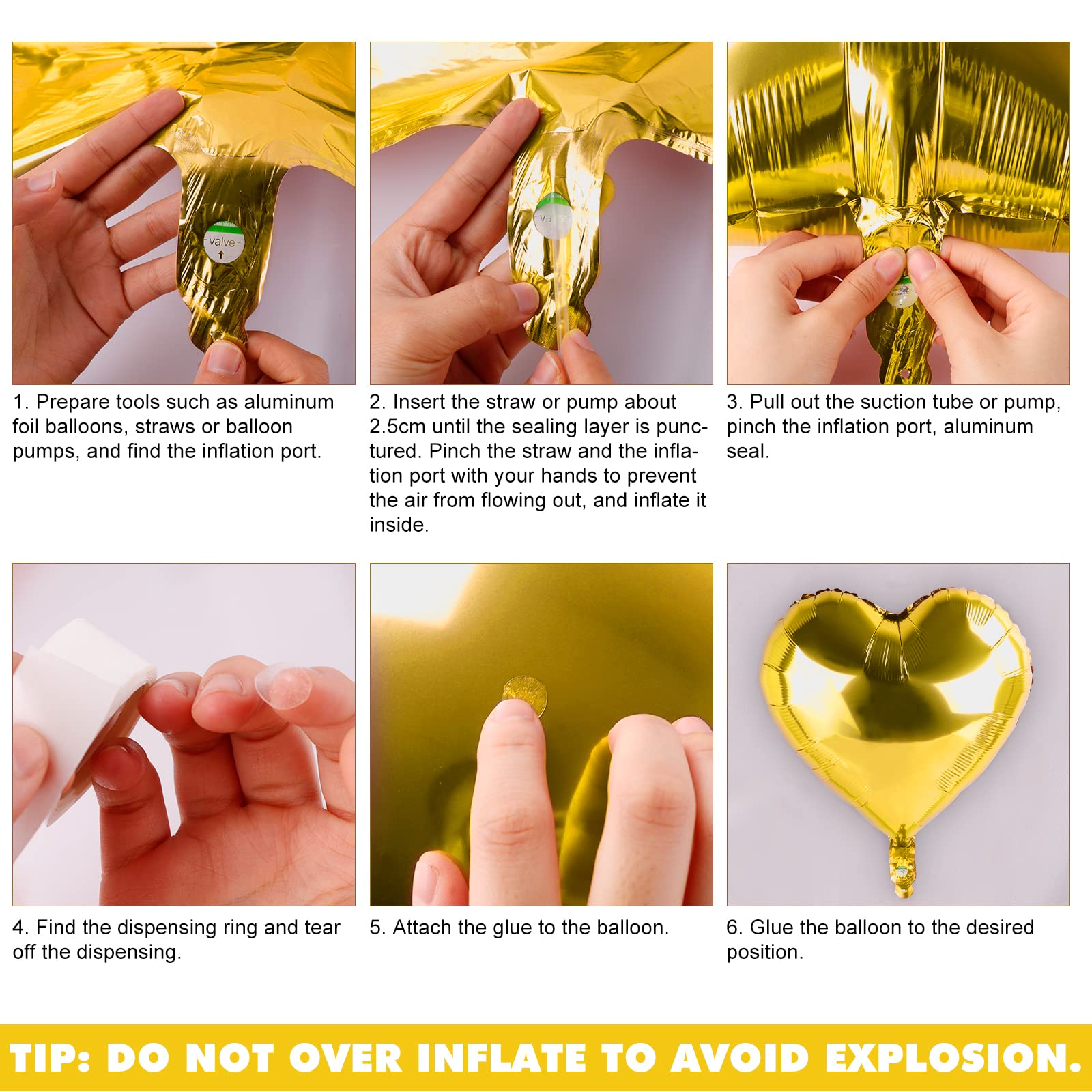 valve

1. Prepare tools such as aluminum foil balloons, straws or balloon pumps, and find the inflation port.

2. Insert the straw or pump about 2.5cm until the sealing layer is punctured. Pinch the straw and the inflation port with your hands to prevent the air from flowing out, and inflate it inside.

3. Pull out the suction tube or pump, pinch the inflation port, aluminum seal.

4. Find the dispensing ring and tear off the dispensing.

5. Attach the glue to the balloon.

6. Glue the balloon to the desired position.

TIP: DO NOT OVER INFLATE TO AVOID EXPLOSION.